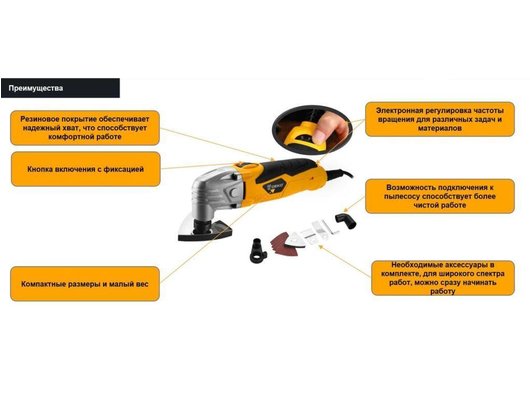 Преимущества

Резиновое покрытие обеспечивает надежный хват, что способствует комфортной работе

Кнопка включения с фиксацией

Компактные размеры и малый вес

Электронная регулировка частоты вращения для различных задач и материалов

Возможность подключения к пылесосу способствует более чистой работе

Необходимые аксессуары в комплекте, для широкого спектра работ, можно сразу начинать работу

DEKO